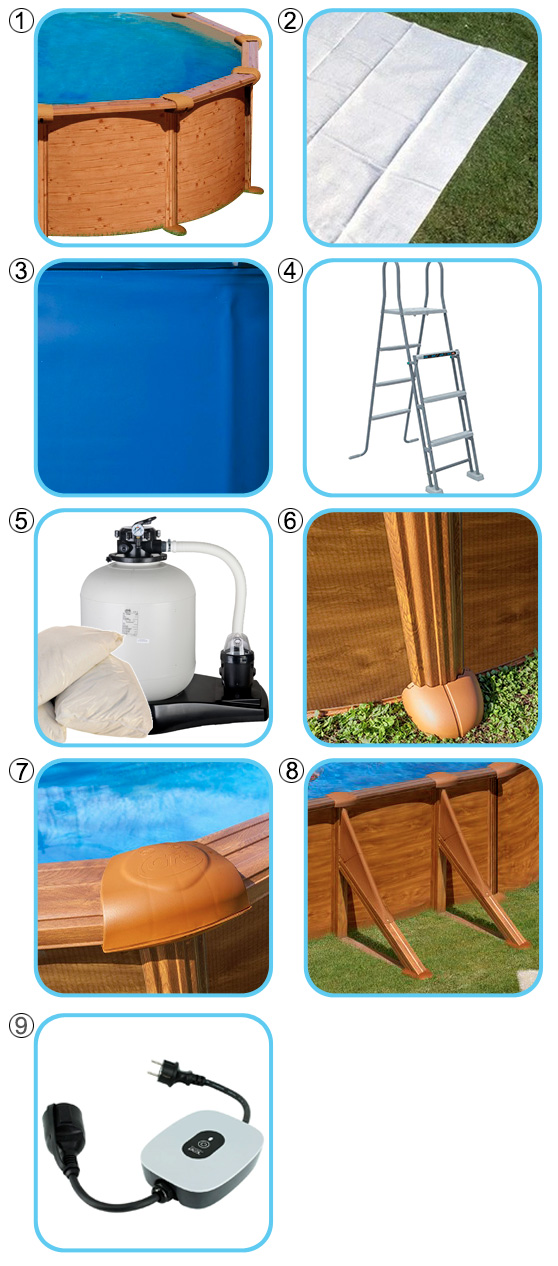 ①
②
③
④
⑤
⑥
⑦
⑧
⑨