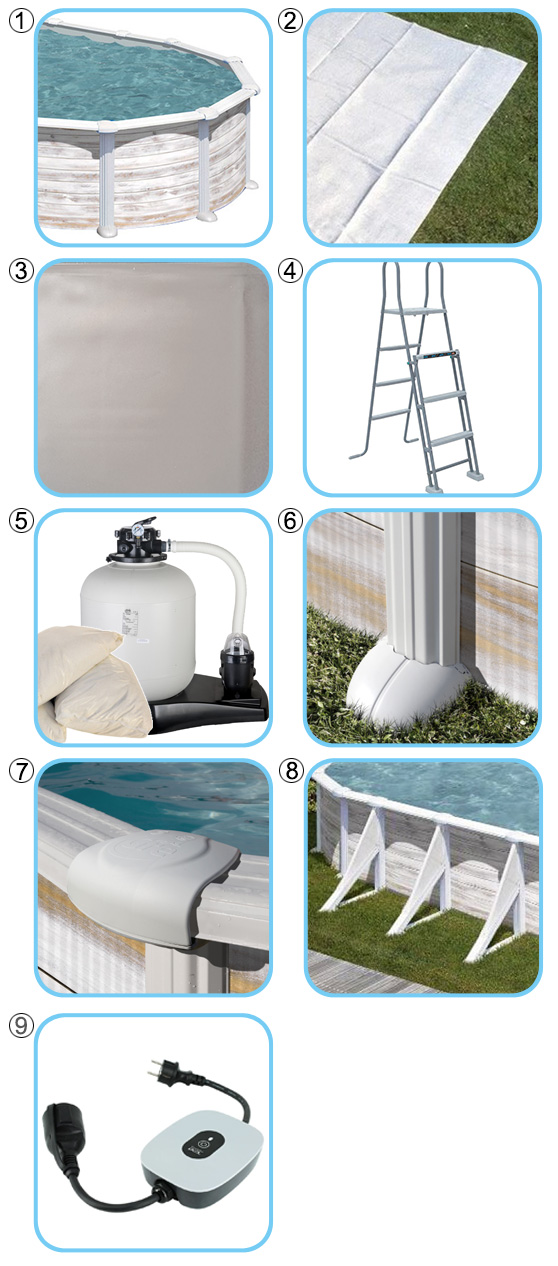 ①
②
③
④
⑤
⑥
⑦
⑧
⑨